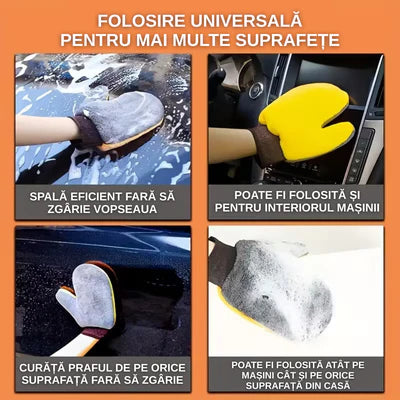 FOLOSIRE UNIVERSALĂ PENTRU MAI MULTE SUPRAFEȚE

SPALĂ EFICIENT FARĂ SĂ ZGÂRIE VOPSEAUA

POATE FI FOLOSITĂ ȘI PENTRU INTERIORUL MAȘINII

CURĂȚĂ PRAFUL DE PE ORICE SUPRAFAȚĂ FARĂ SĂ ZGÂRIE

POATE FI FOLOSITĂ ATÂT PE MAȘINI CÂT ȘI PE ORICE SUPRAFAȚĂ DIN CASĂ